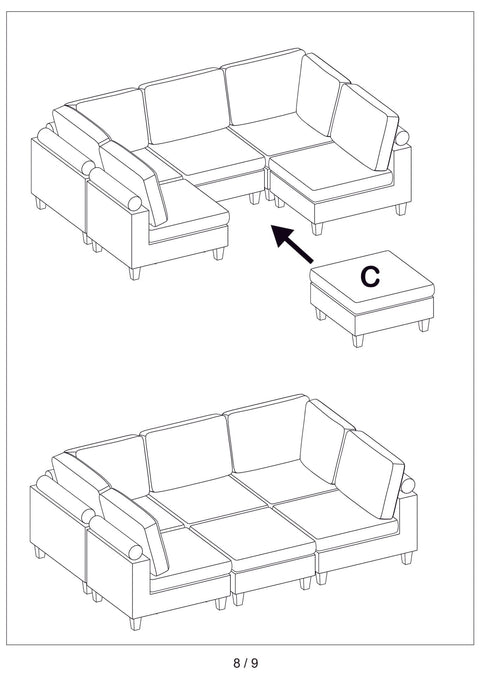 C

8 / 9