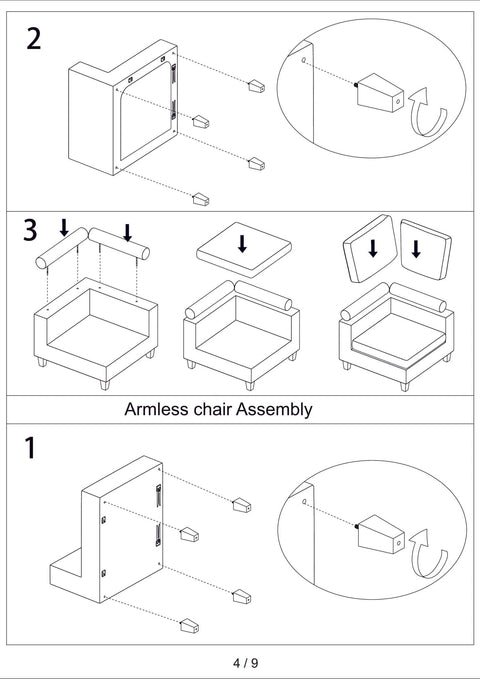 2

3

Armless chair Assembly

1

4 / 9