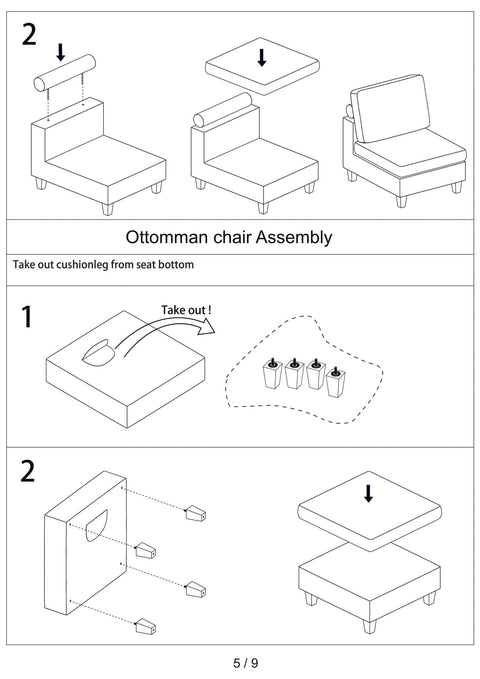 2

Ottomman chair Assembly

Take out cushionleg from seat bottom

1

Take out !

2

5 / 9