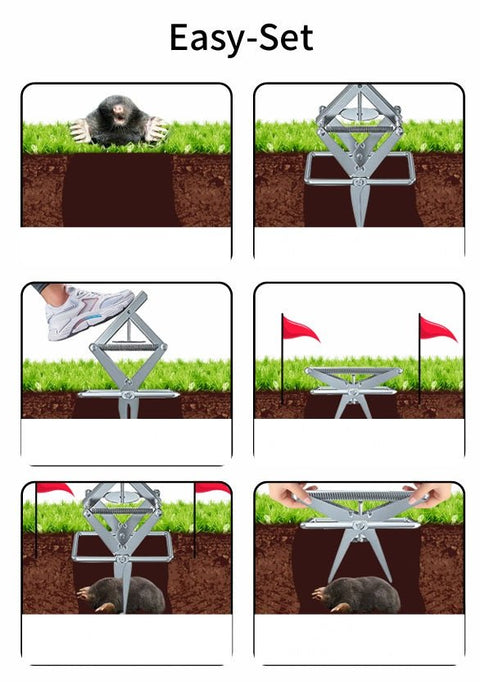 Easy-Set