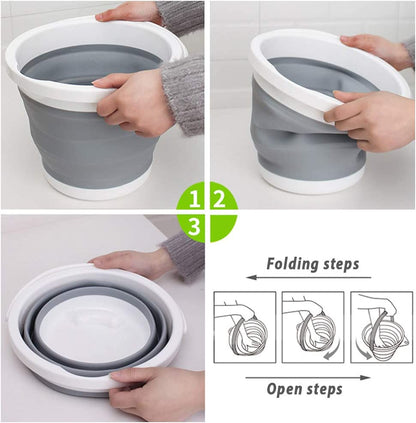 1 2
3

Folding steps

Open steps