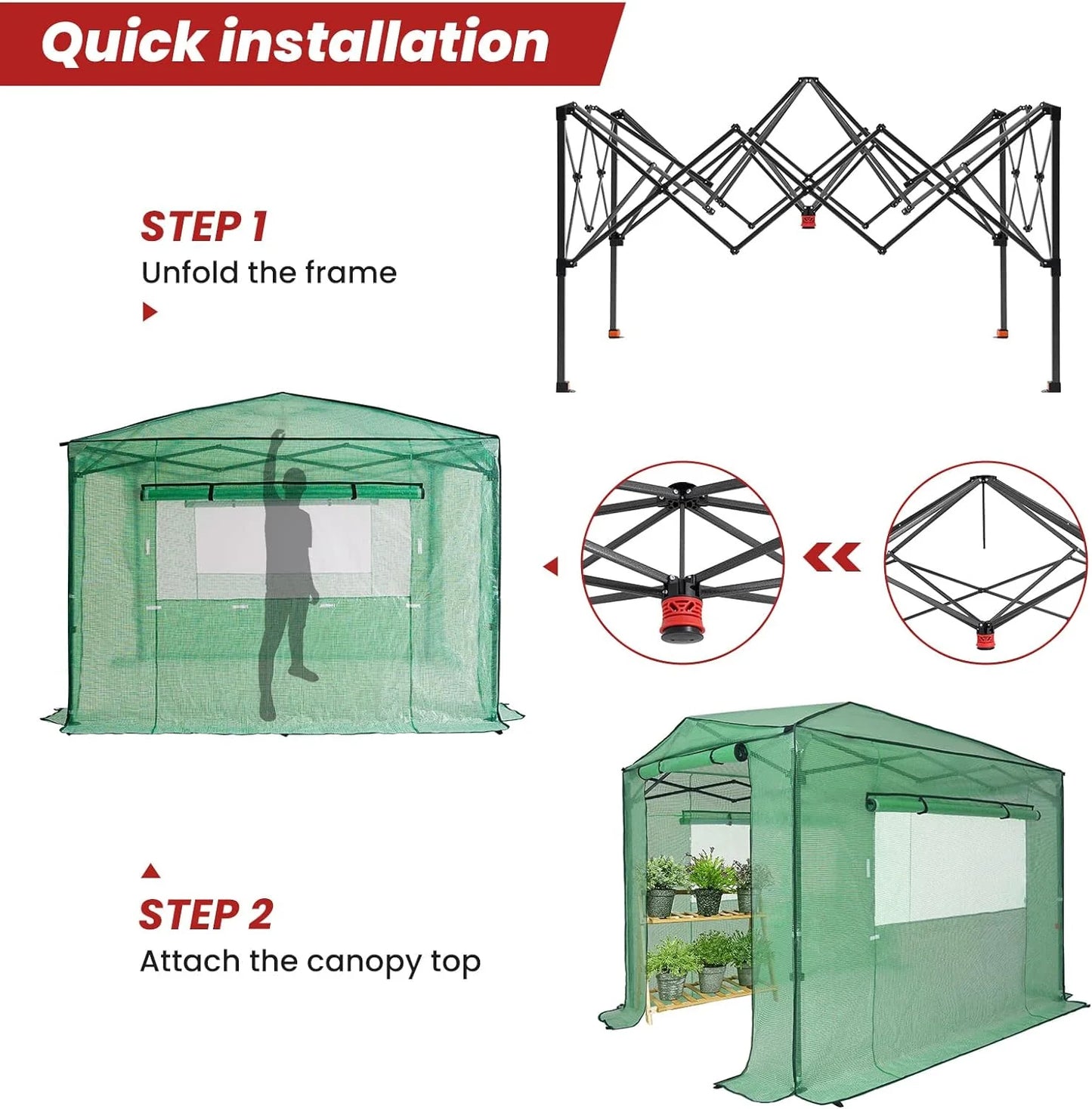 Quick installation

STEP 1
Unfold the frame

STEP 2
Attach the canopy top