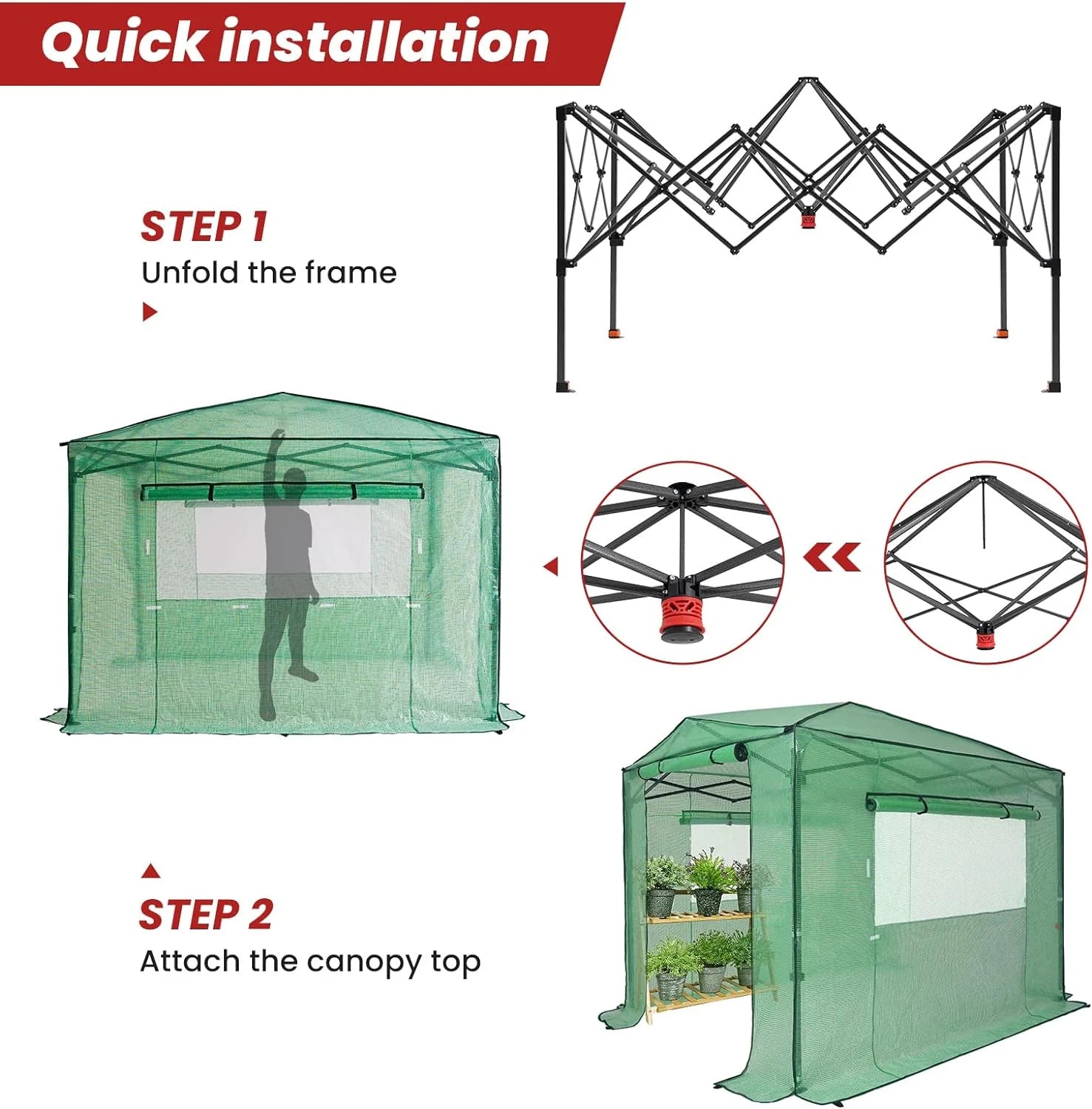 Quick installation

STEP 1
Unfold the frame

STEP 2
Attach the canopy top