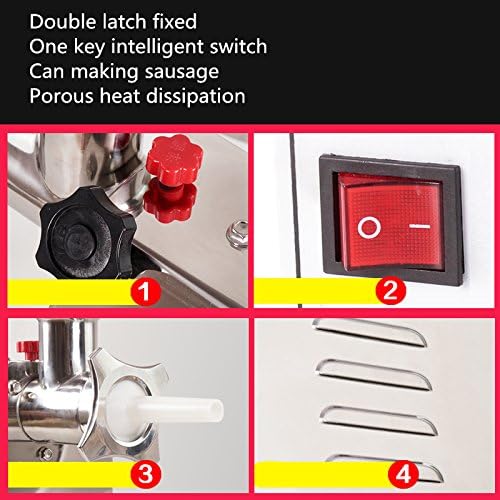 Double latch fixed
One key intelligent switch
Can making sausage
Porous heat dissipation

1

O –

2

3

4