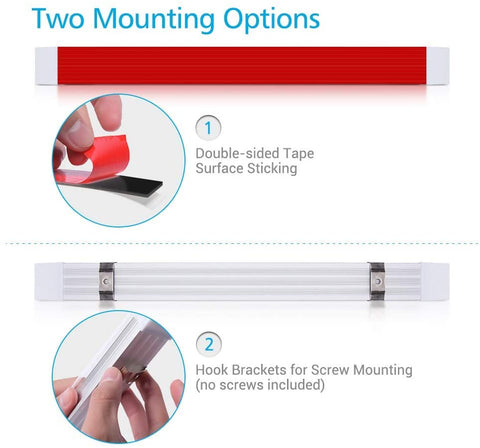 Two Mounting Options

1

Double-sided Tape
Surface Sticking

2

Hook Brackets for Screw Mounting
(no screws included)