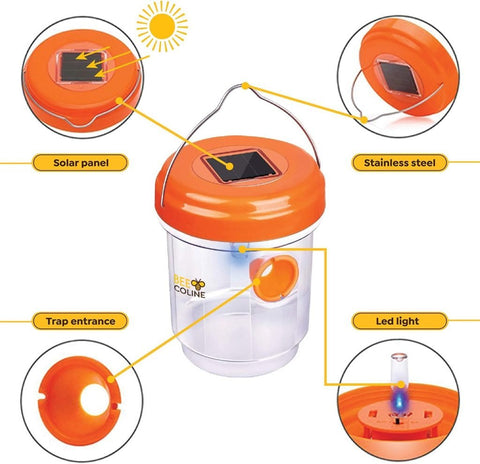 Solar panel

Stainless steel

BEE COLINE

Trap entrance

Led light