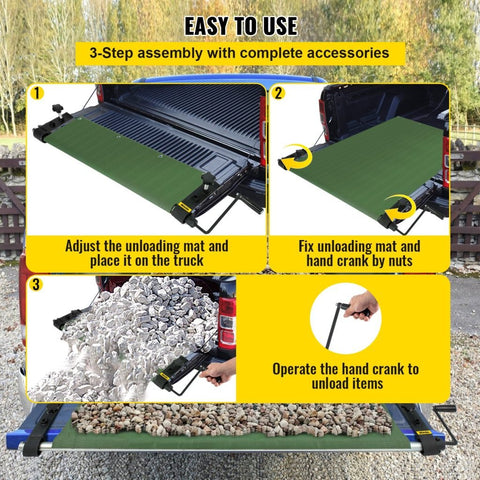 EASY TO USE

3-Step assembly with complete accessories

1

Adjust the unloading mat and place it on the truck

2

Fix unloading mat and hand crank by nuts

3

Operate the hand crank to unload items