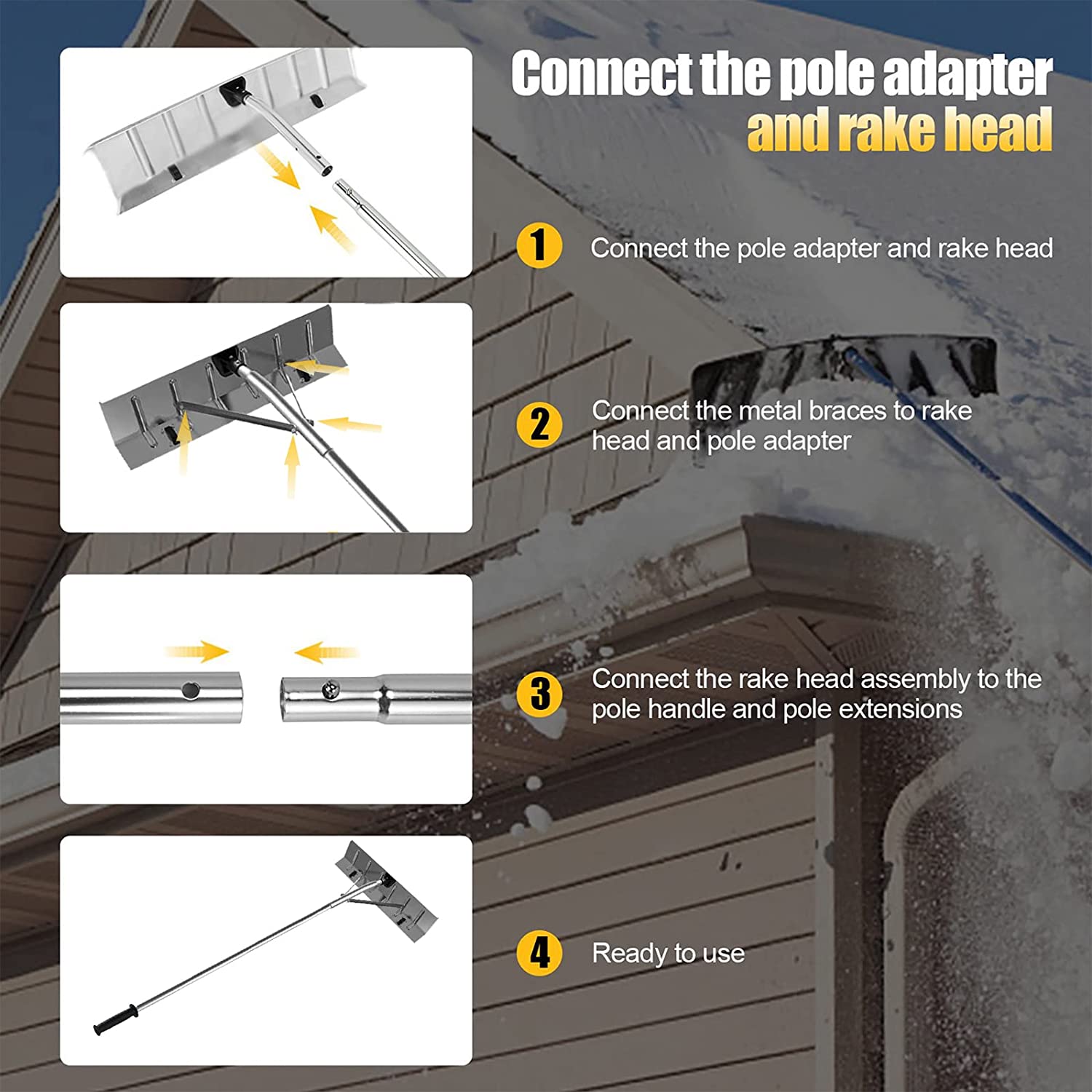 Connect the pole adapter and rake head

1 Connect the pole adapter and rake head

2 Connect the metal braces to rake head and pole adapter

3 Connect the rake head assembly to the pole handle and pole extensions

4 Ready to use