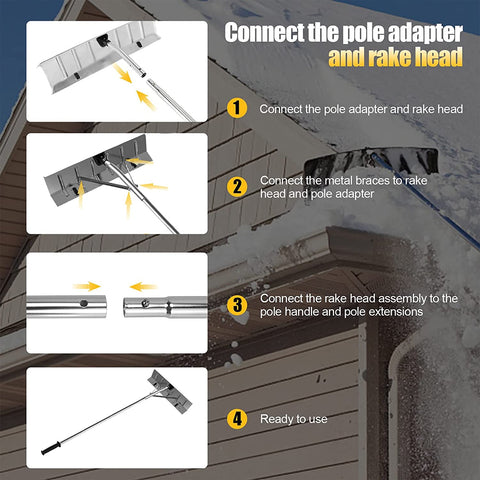 Connect the pole adapter and rake head

1 Connect the pole adapter and rake head

2 Connect the metal braces to rake head and pole adapter

3 Connect the rake head assembly to the pole handle and pole extensions

4 Ready to use