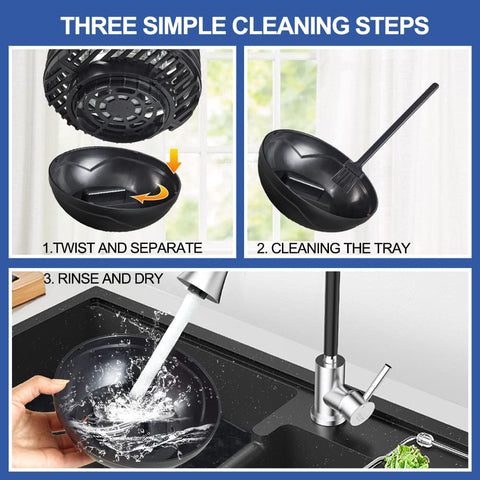 THREE SIMPLE CLEANING STEPS

1.TWIST AND SEPARATE

2. CLEANING THE TRAY

3. RINSE AND DRY