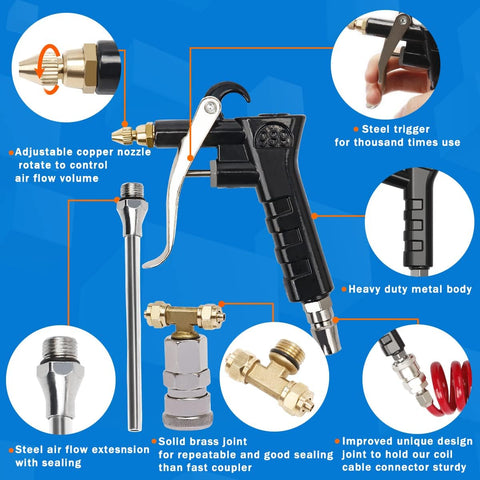 Adjustable copper nozzle rotate to control air flow volume

Steel trigger for thousand times use

Heavy duty metal body

Steel air flow extesnsion with sealing

Solid brass joint for repeatable and good sealing than fast coupler

Improved unique design joint to hold our coil cable connector sturdy