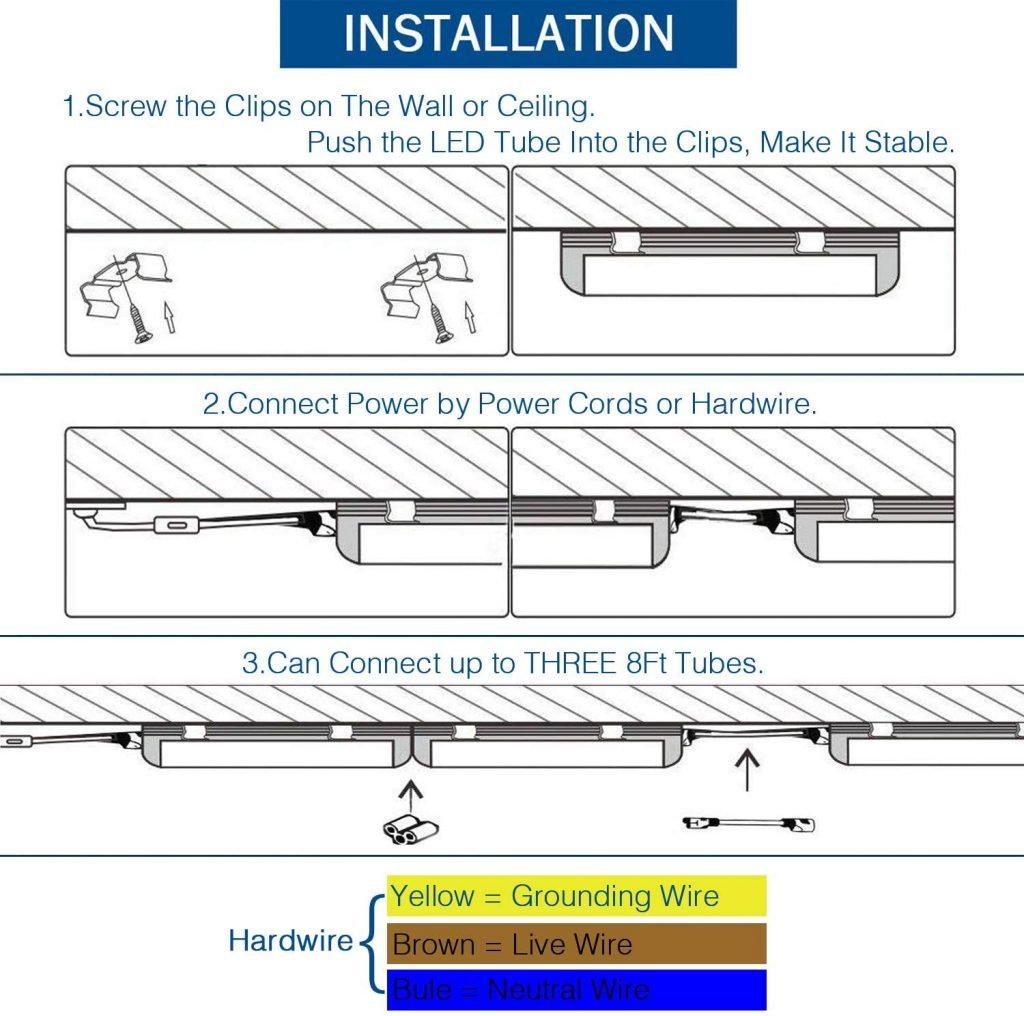 INSTALLATION

1.Screw the Clips on The Wall or Ceiling.
Push the LED Tube Into the Clips, Make It Stable.

2.Connect Power by Power Cords or Hardwire.

3.Can Connect up to THREE 8Ft Tubes.

Hardwire
Yellow = Grounding Wire
Brown = Live Wire
Bule = Neutral Wire