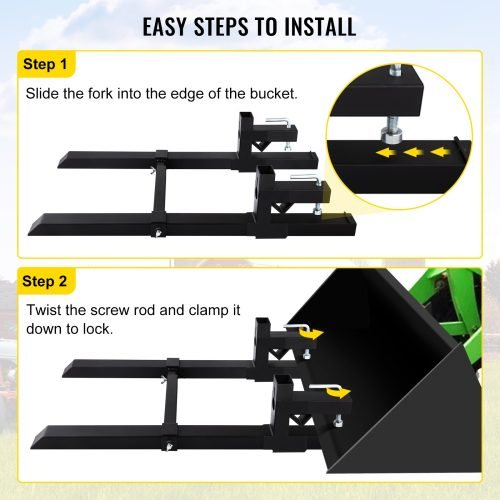 EASY STEPS TO INSTALL

Step 1

Slide the fork into the edge of the bucket.

Step 2

Twist the screw rod and clamp it down to lock.