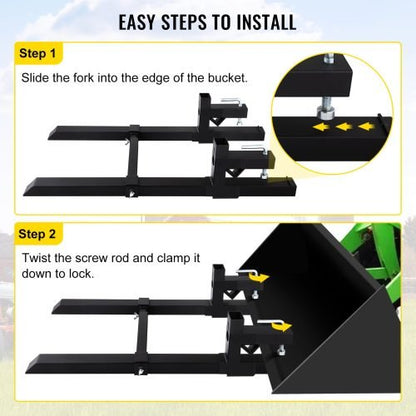 EASY STEPS TO INSTALL

Step 1

Slide the fork into the edge of the bucket.

Step 2

Twist the screw rod and clamp it down to lock.