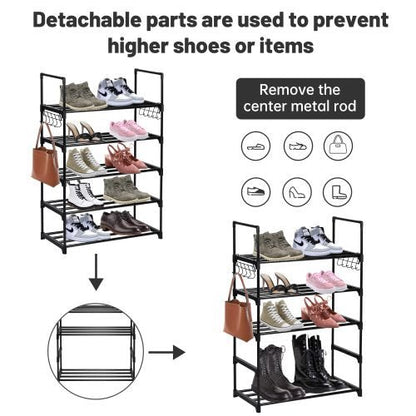 Detachable parts are used to prevent higher shoes or items

Remove the center metal rod