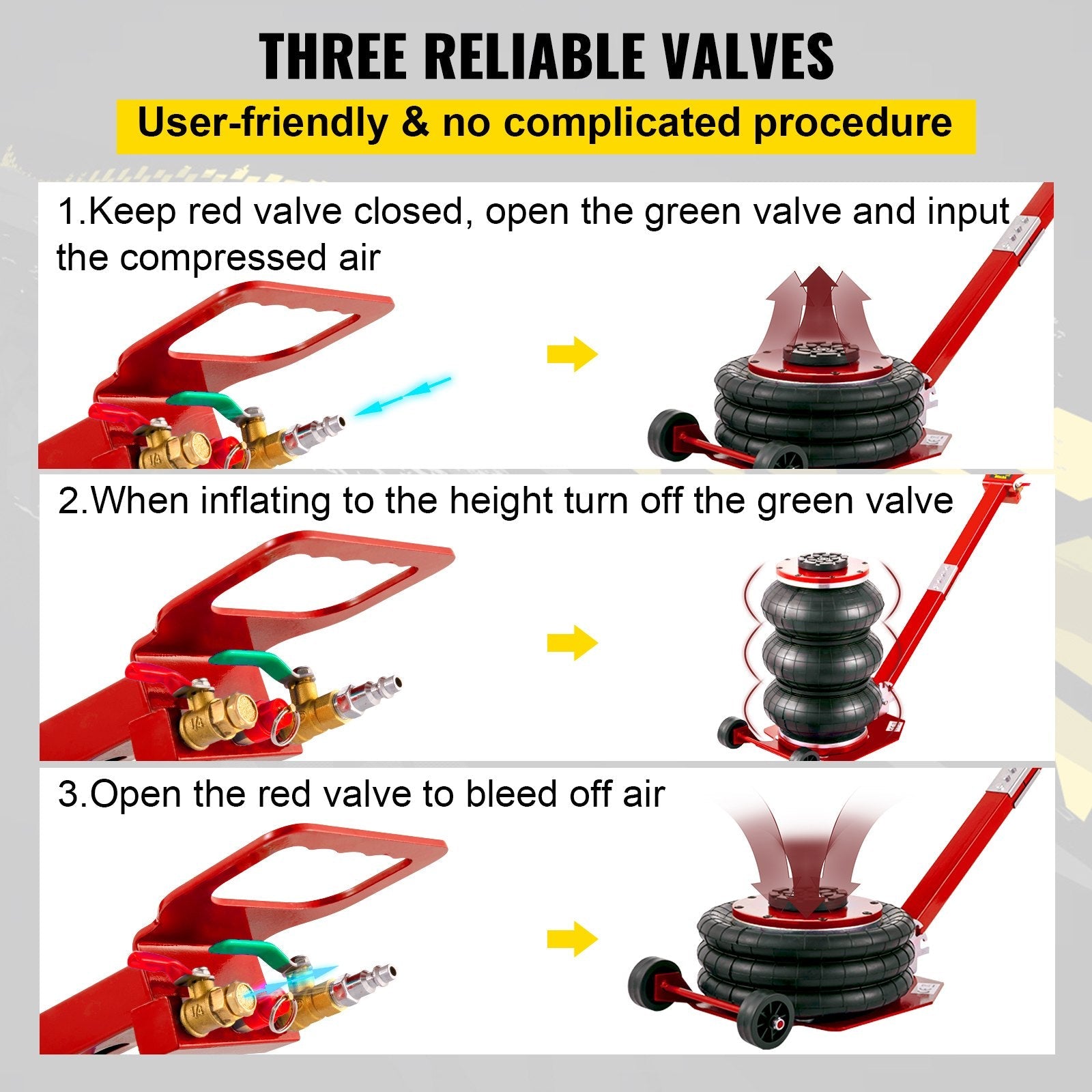 THREE RELIABLE VALVES

User-friendly & no complicated procedure

1.Keep red valve closed, open the green valve and input the compressed air

1/4

2.When inflating to the height turn off the green valve

1/4

3.Open the red valve to bleed off air

1/4