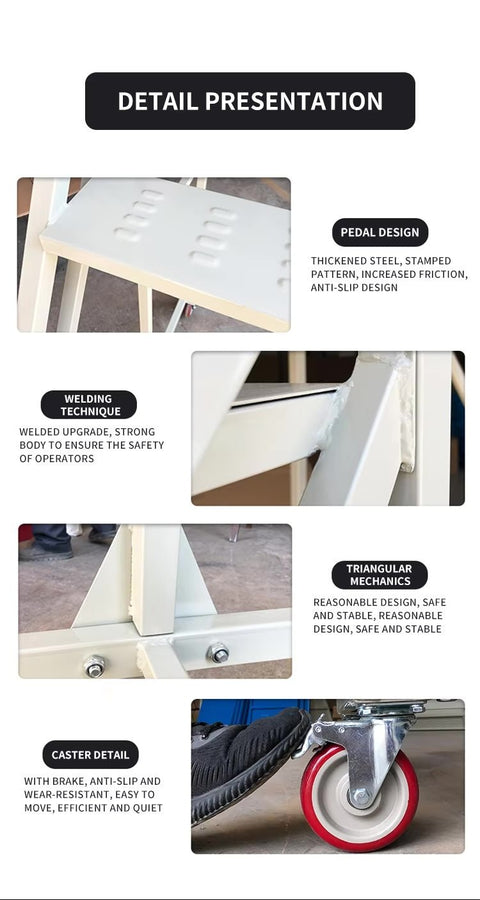 DETAIL PRESENTATION

PEDAL DESIGN

THICKENED STEEL, STAMPED PATTERN, INCREASED FRICTION, ANTI-SLIP DESIGN

WELDING TECHNIQUE

WELDED UPGRADE, STRONG BODY TO ENSURE THE SAFETY OF OPERATORS

TRIANGULAR MECHANICS

REASONABLE DESIGN, SAFE AND STABLE, REASONABLE DESIGN, SAFE AND STABLE

CASTER DETAIL

WITH BRAKE, ANTI-SLIP AND WEAR-RESISTANT, EASY TO MOVE, EFFICIENT AND QUIET