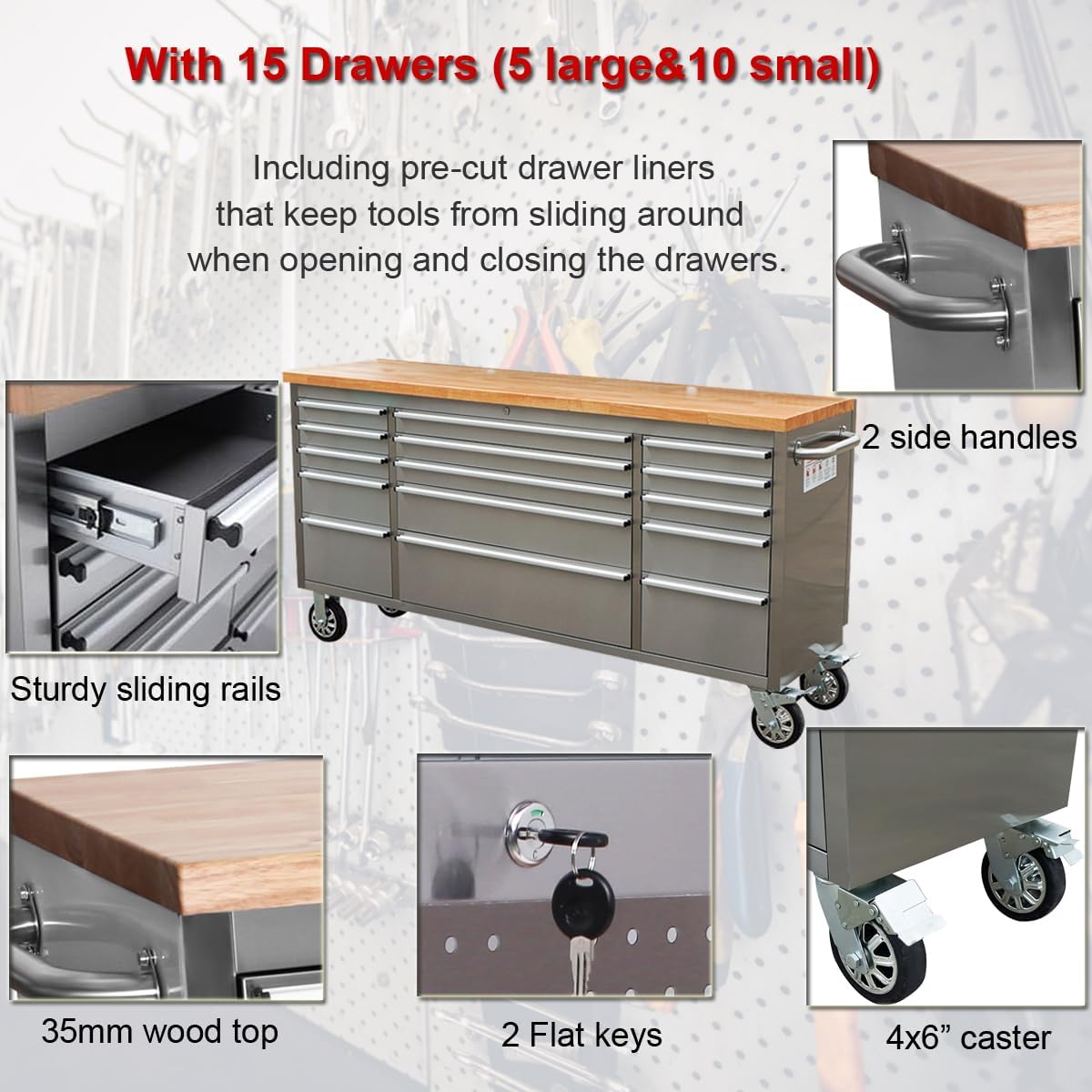 With 15 Drawers (5 large&10 small)

Including pre-cut drawer liners that keep tools from sliding around when opening and closing the drawers.

2 side handles

Sturdy sliding rails

35mm wood top

2 Flat keys

4x6” caster