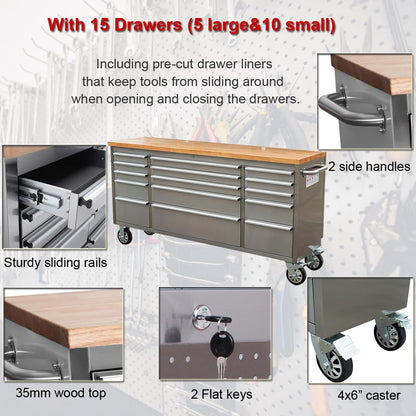 With 15 Drawers (5 large&10 small)

Including pre-cut drawer liners that keep tools from sliding around when opening and closing the drawers.

2 side handles

Sturdy sliding rails

35mm wood top

2 Flat keys

4x6” caster