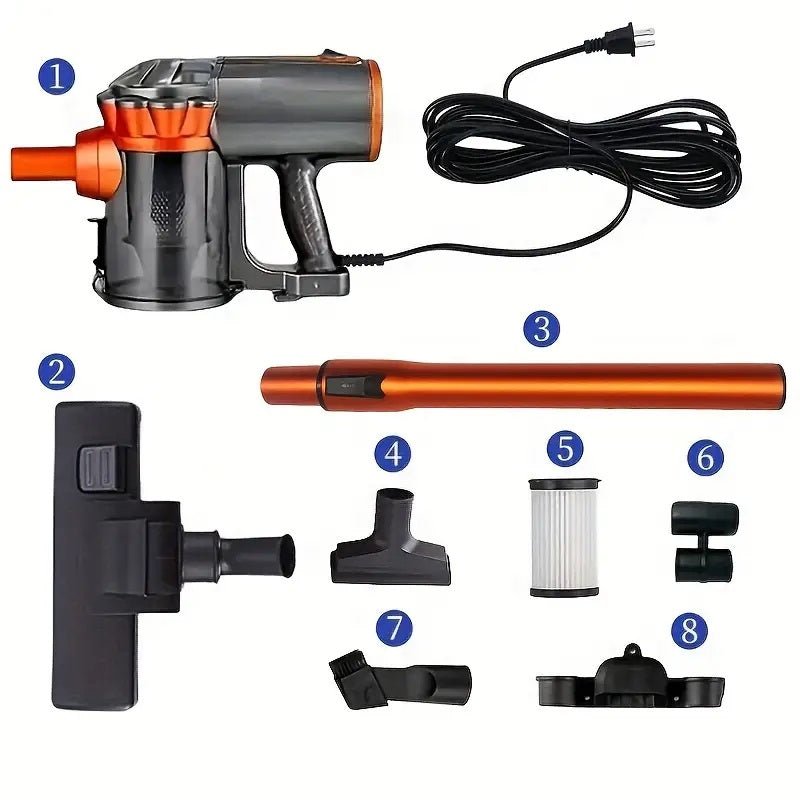 1
2
3
4
5
6
7
8