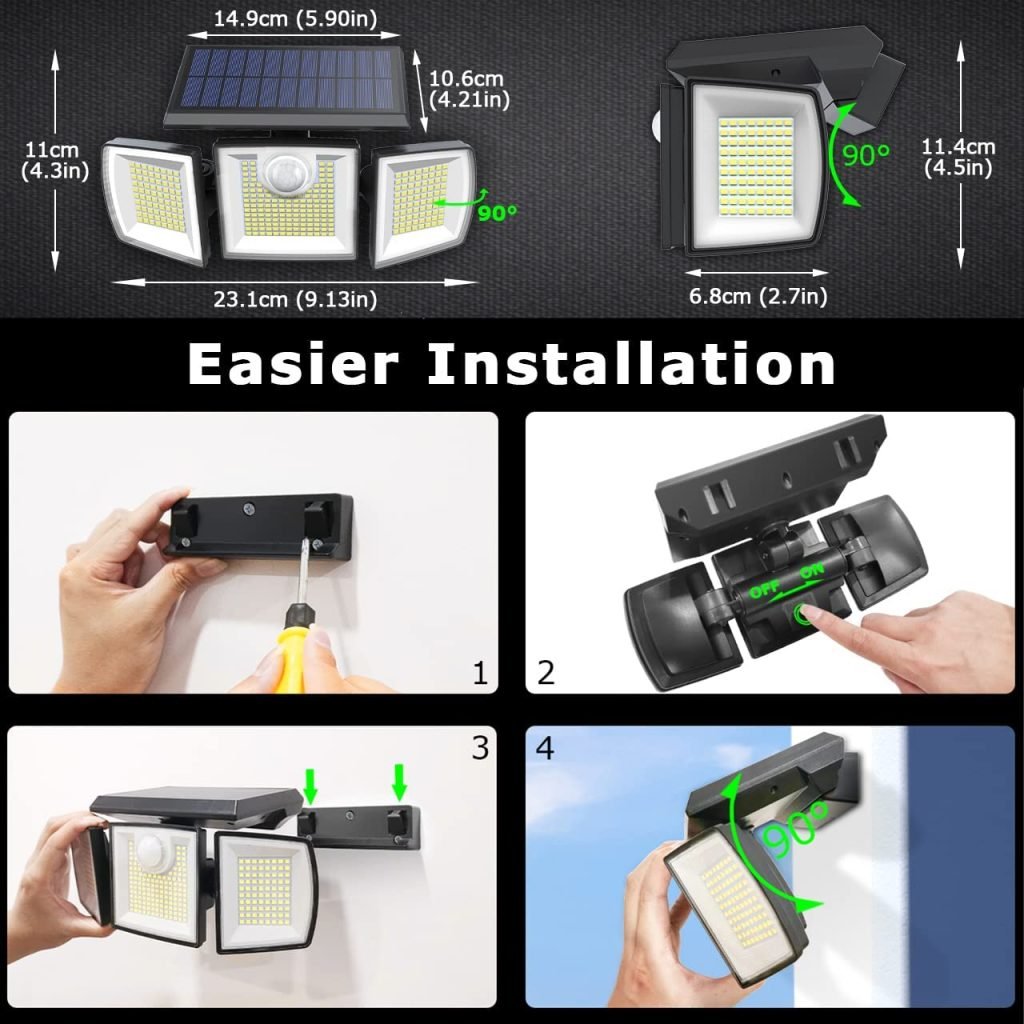 14.9cm (5.90in)

10.6cm (4.21in)

11cm (4.3in)

90°

23.1cm (9.13in)

90°

11.4cm (4.5in)

6.8cm (2.7in)

Easier Installation

1

OFF ON

2

3

4

90°