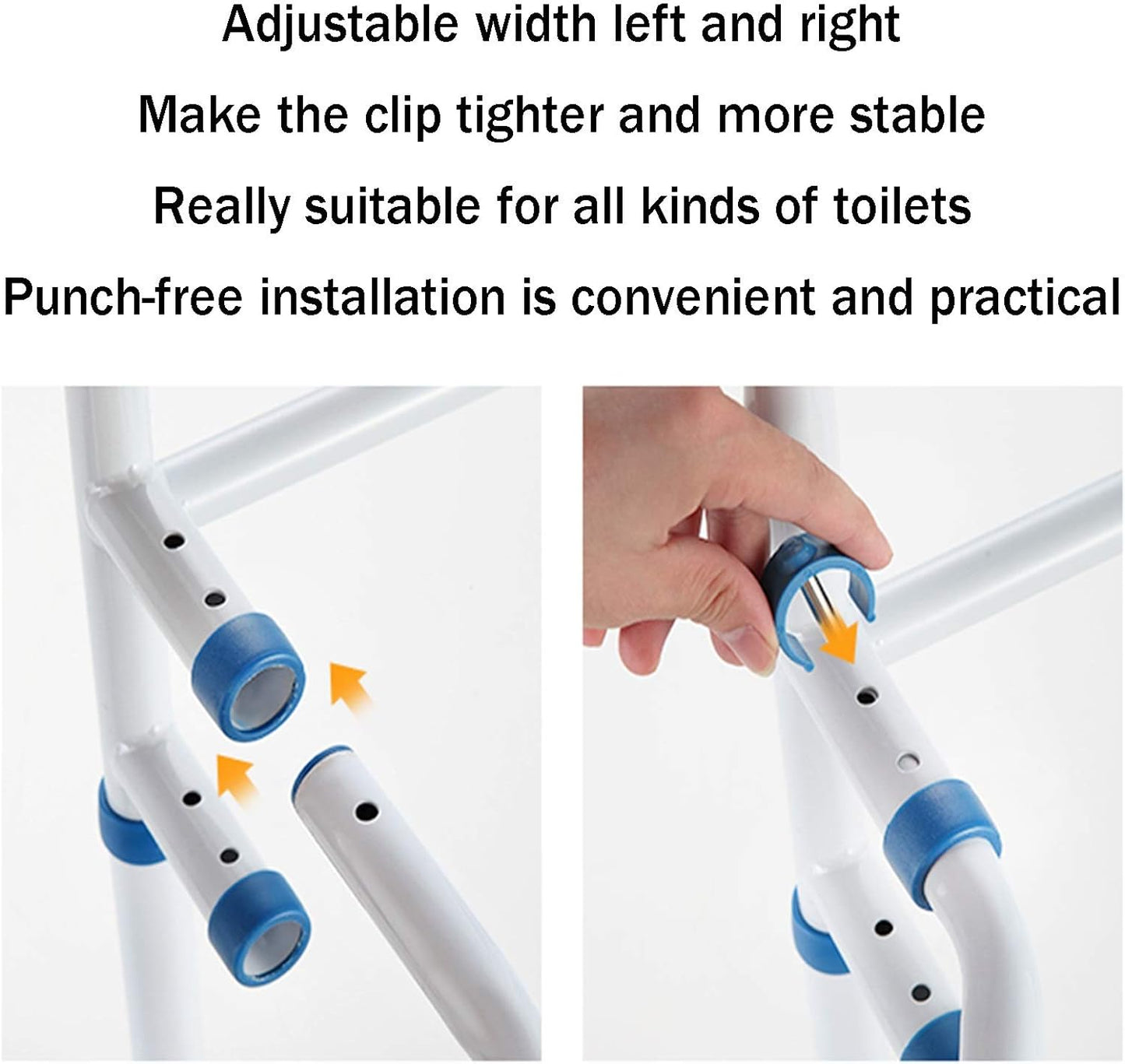 Adjustable width left and right

Make the clip tighter and more stable

Really suitable for all kinds of toilets

Punch-free installation is convenient and practical