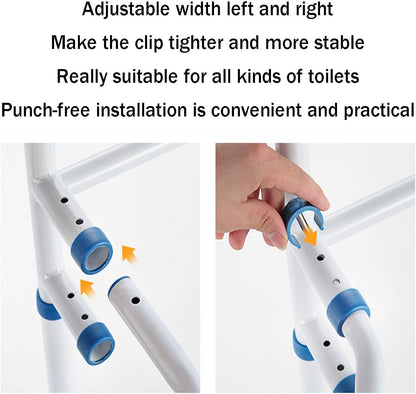 Adjustable width left and right
Make the clip tighter and more stable
Really suitable for all kinds of toilets
Punch-free installation is convenient and practical