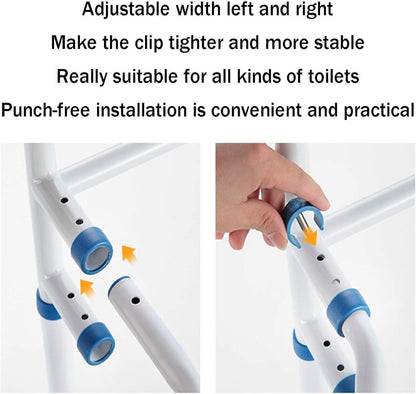 Adjustable width left and right

Make the clip tighter and more stable

Really suitable for all kinds of toilets

Punch-free installation is convenient and practical