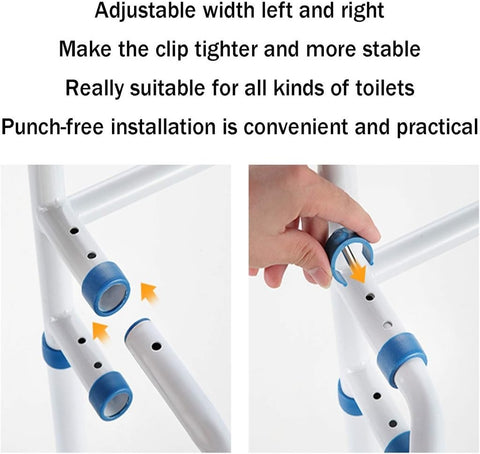 Adjustable width left and right

Make the clip tighter and more stable

Really suitable for all kinds of toilets

Punch-free installation is convenient and practical