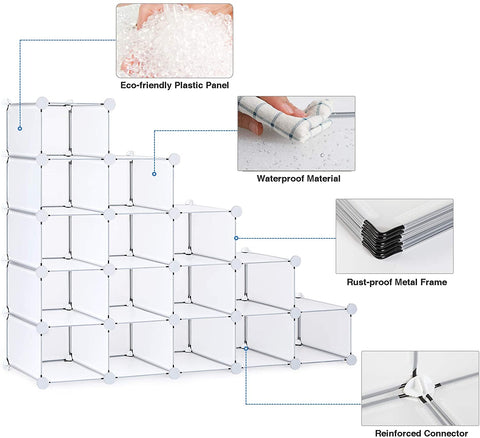 Eco-friendly Plastic Panel

Waterproof Material

Rust-proof Metal Frame

Reinforced Connector