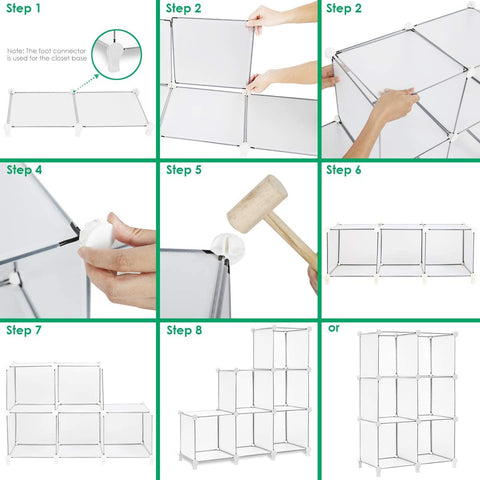 Step 1

Note: The foot connector is used for the closet base

Step 2

Step 2

Step 4

Step 5

Step 6

Step 7

Step 8

or