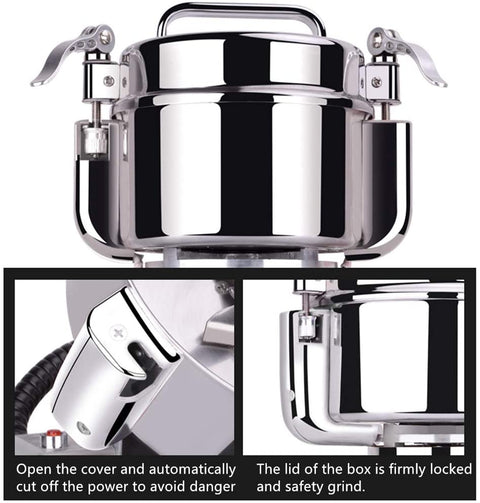 Open the cover and automatically cut off the power to avoid danger

The lid of the box is firmly locked and safety grind.