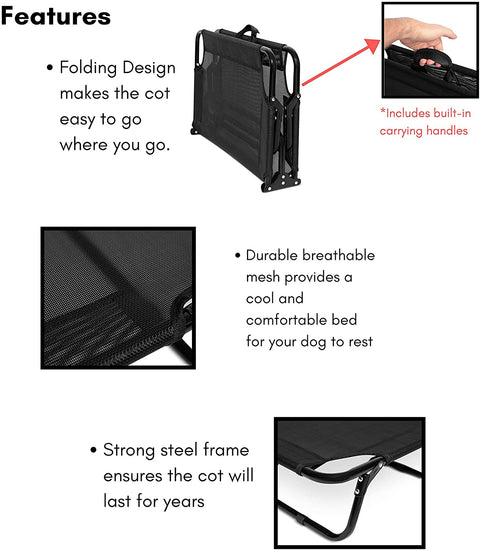 Features

• Folding Design makes the cot easy to go where you go.

*Includes built-in carrying handles

• Durable breathable mesh provides a cool and comfortable bed for your dog to rest

• Strong steel frame ensures the cot will last for years