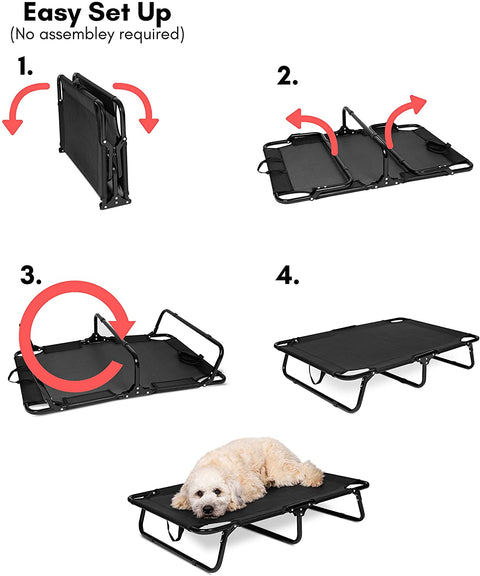 Easy Set Up
(No assembley required)

1.

2.

3.

4.