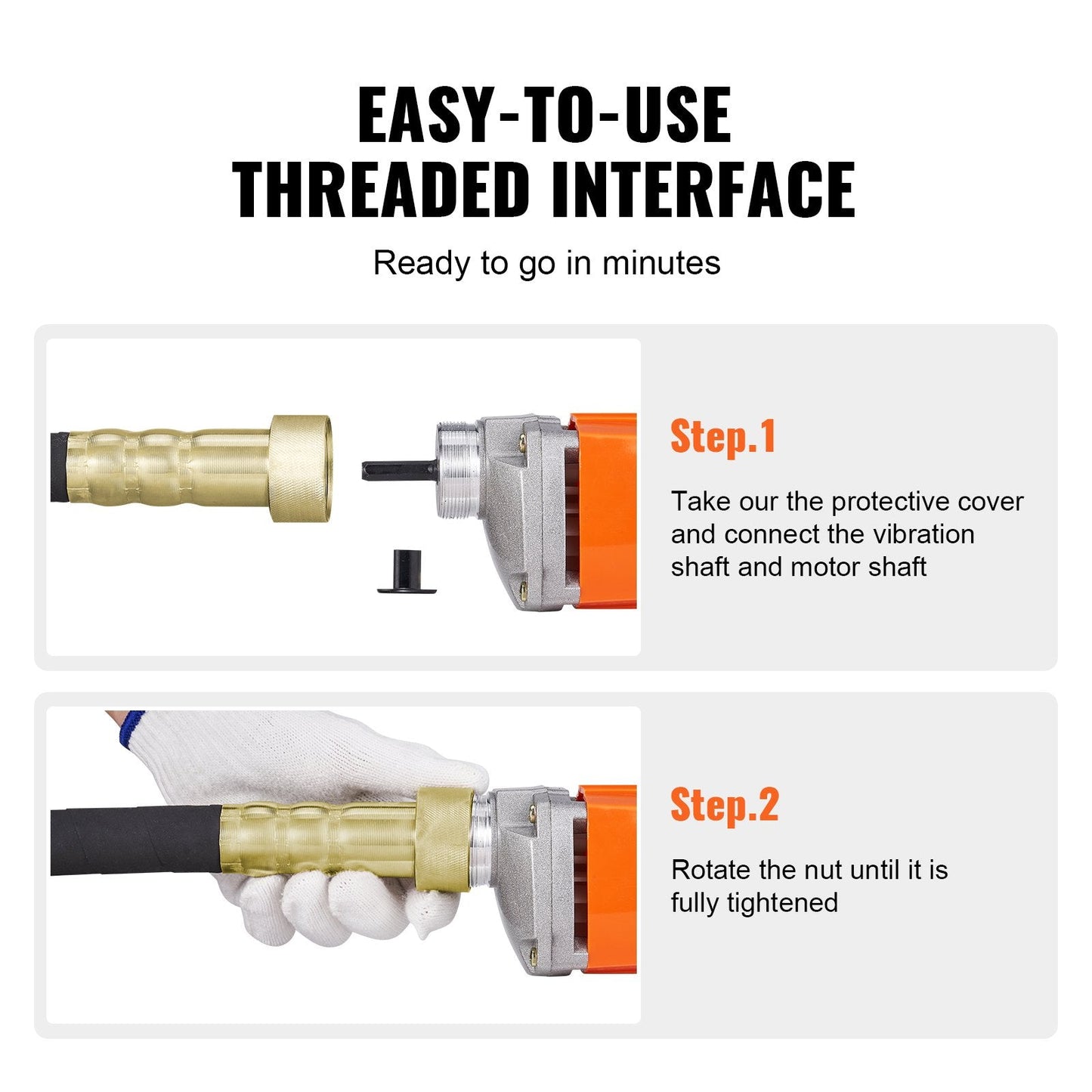 EASY-TO-USE
THREADED INTERFACE

Ready to go in minutes

Step.1

Take our the protective cover and connect the vibration shaft and motor shaft

Step.2

Rotate the nut until it is fully tightened