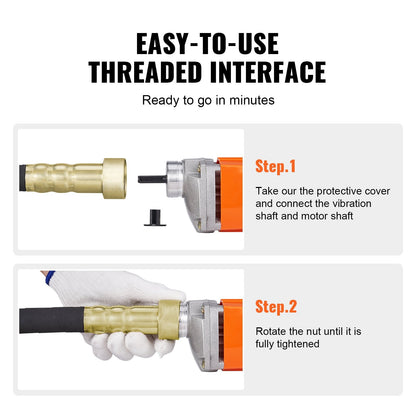 EASY-TO-USE THREADED INTERFACE

Ready to go in minutes

Step.1

Take our the protective cover and connect the vibration shaft and motor shaft

Step.2

Rotate the nut until it is fully tightened