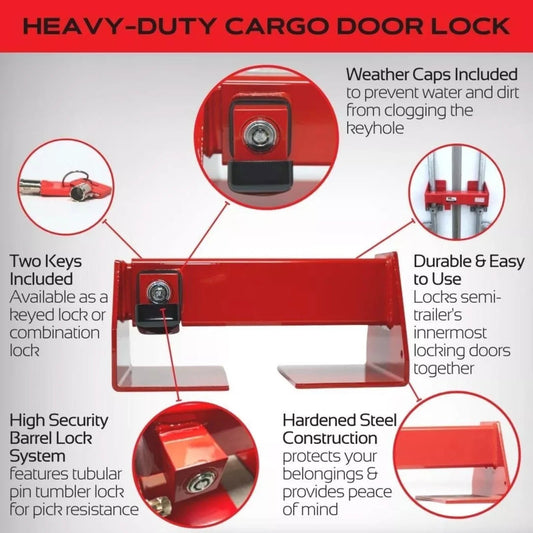 HEAVY-DUTY CARGO DOOR LOCK

Weather Caps Included to prevent water and dirt from clogging the keyhole

Two Keys Included
Available as a keyed lock or combination lock

Durable & Easy to Use
Locks semi-trailer's innermost locking doors together

High Security Barrel Lock System
features tubular pin tumbler lock for pick resistance

Hardened Steel Construction
protects your belongings & provides peace of mind