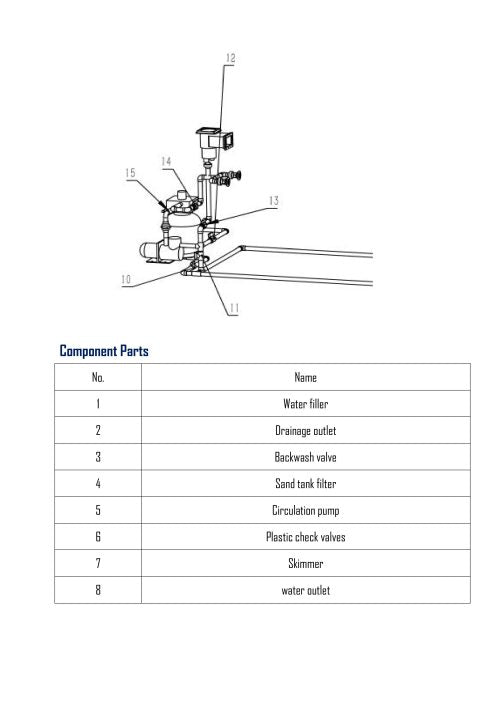 12

14

15

13

10

11

Component Parts

| No. | Name |
|---|---|
| 1 | Water filler |
| 2 | Drainage outlet |
| 3 | Backwash valve |
| 4 | Sand tank filter |
| 5 | Circulation pump |
| 6 | Plastic check valves |
| 7 | Skimmer |
| 8 | water outlet |