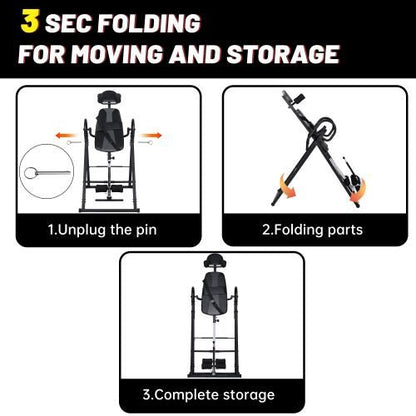 3 SEC FOLDING
FOR MOVING AND STORAGE

1.Unplug the pin

2.Folding parts

3.Complete storage