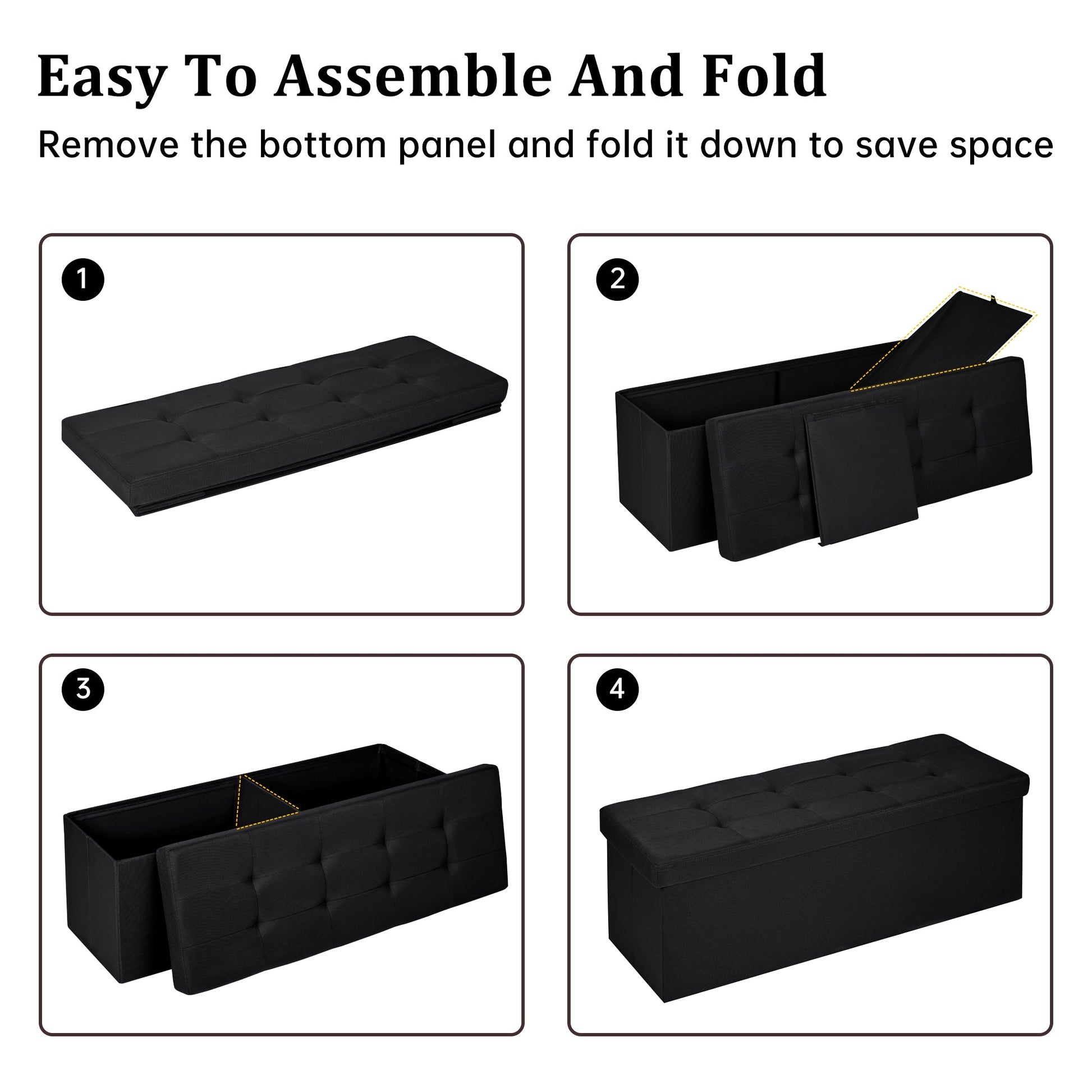 Easy To Assemble And Fold

Remove the bottom panel and fold it down to save space

1

2

3

4