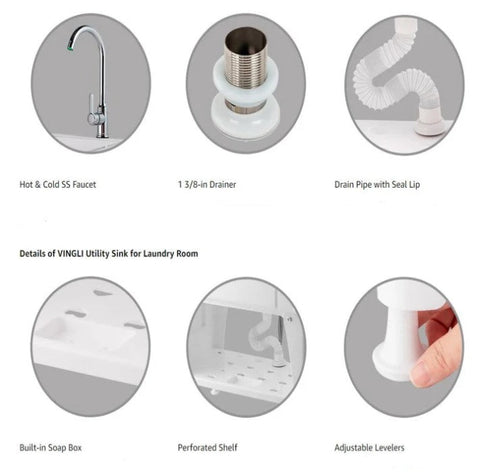 Hot & Cold SS Faucet

1 3/8-in Drainer

Drain Pipe with Seal Lip

Details of VINGLI Utility Sink for Laundry Room

Built-in Soap Box

Perforated Shelf

Adjustable Levelers