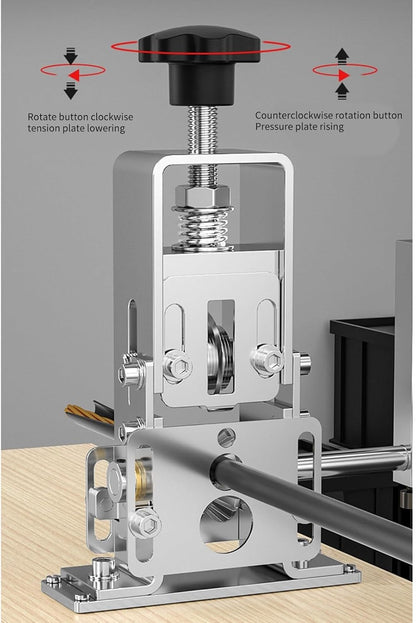 Rotate button clockwise
tension plate lowering

Counterclockwise rotation button
Pressure plate rising