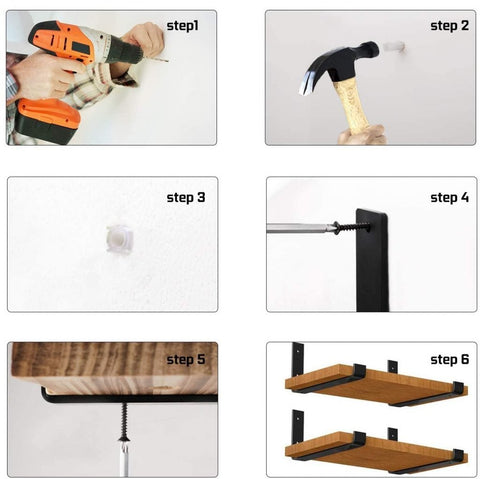 step1

step 2

step 3

step 4

step 5

step 6