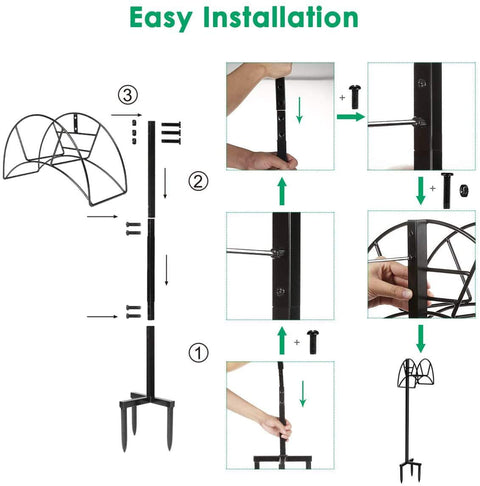 Easy Installation

③

②

①

+

+

+