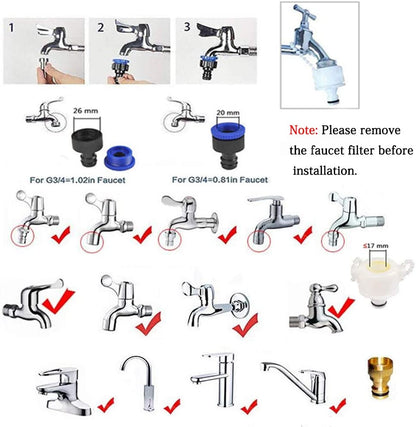 1

2

3

26 mm

For G3/4=1.02in Faucet

20 mm

For G3/4=0.81in Faucet

Note: Please remove the faucet filter before installation.

≤17 mm