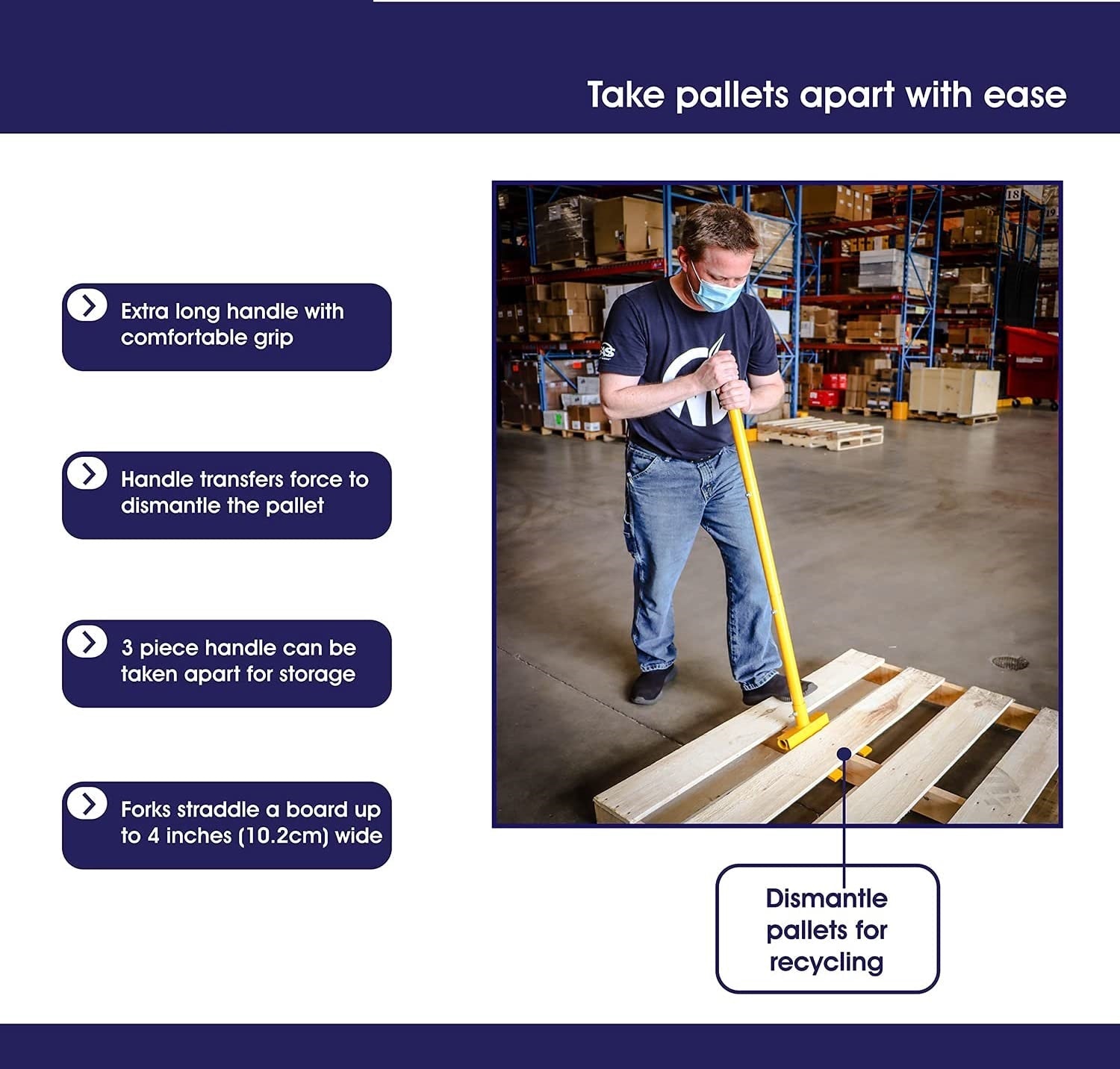 Take pallets apart with ease

Extra long handle with comfortable grip

Handle transfers force to dismantle the pallet

3 piece handle can be taken apart for storage

Forks straddle a board up to 4 inches (10.2cm) wide

18

19

Dismantle pallets for recycling