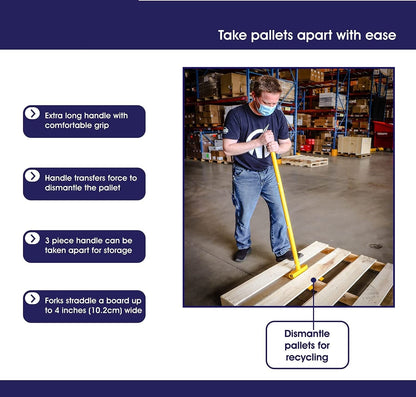 Take pallets apart with ease

Extra long handle with comfortable grip

Handle transfers force to dismantle the pallet

3 piece handle can be taken apart for storage

Forks straddle a board up to 4 inches (10.2cm) wide

Dismantle pallets for recycling