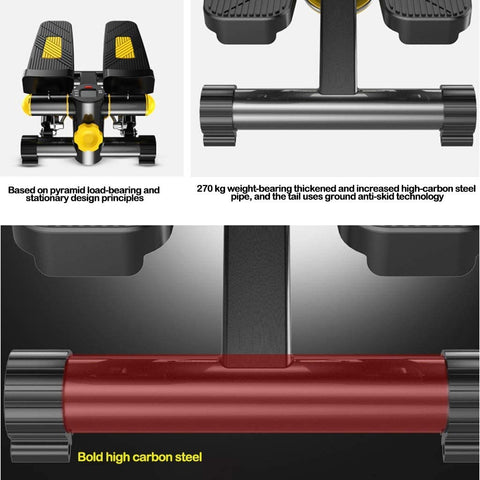 Based on pyramid load-bearing and stationary design principles

270 kg weight-bearing thickened and increased high-carbon steel pipe, and the tail uses ground anti-skid technology

Bold high carbon steel