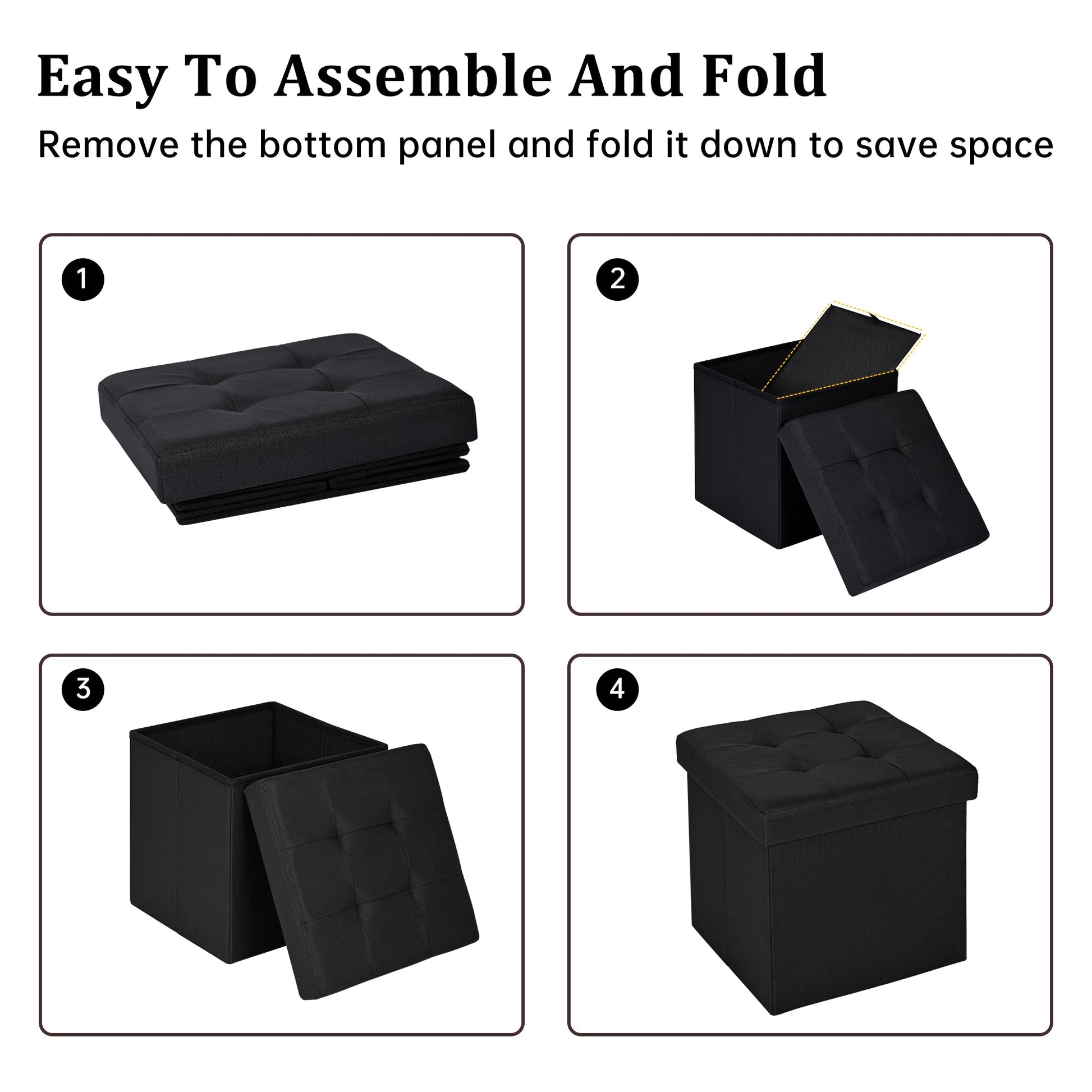 Easy To Assemble And Fold

Remove the bottom panel and fold it down to save space

1

2

3

4