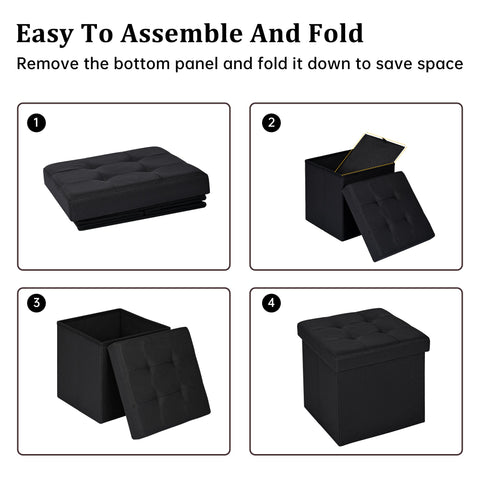 Easy To Assemble And Fold
Remove the bottom panel and fold it down to save space

1

2

3

4